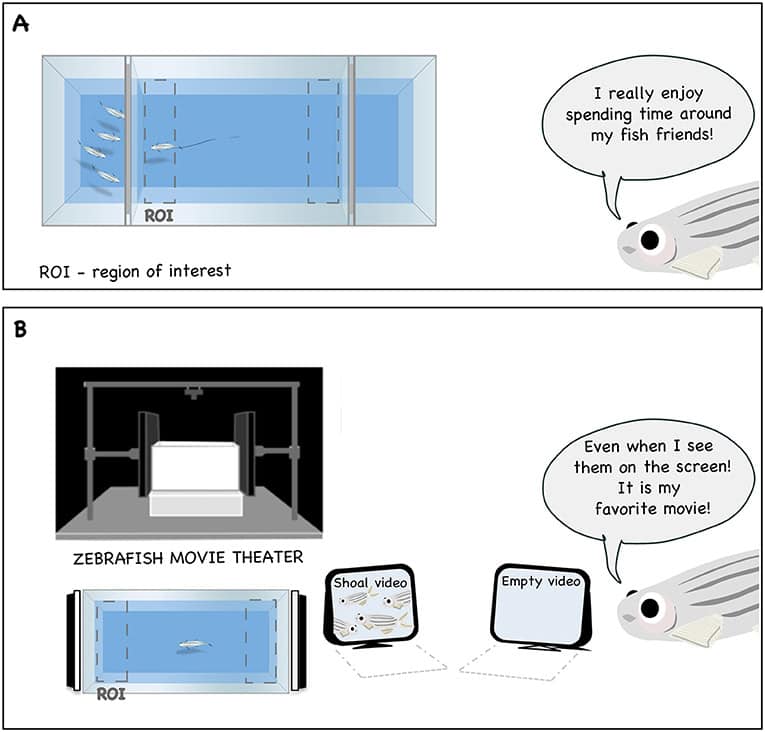 A

ROI

ROI - region of interest

I really enjoy spending time around my fish friends!

B

ZEBRAFISH MOVIE THEATER

ROI

Shoal video

Empty video

Even when I see them on the screen! It is my favorite movie!