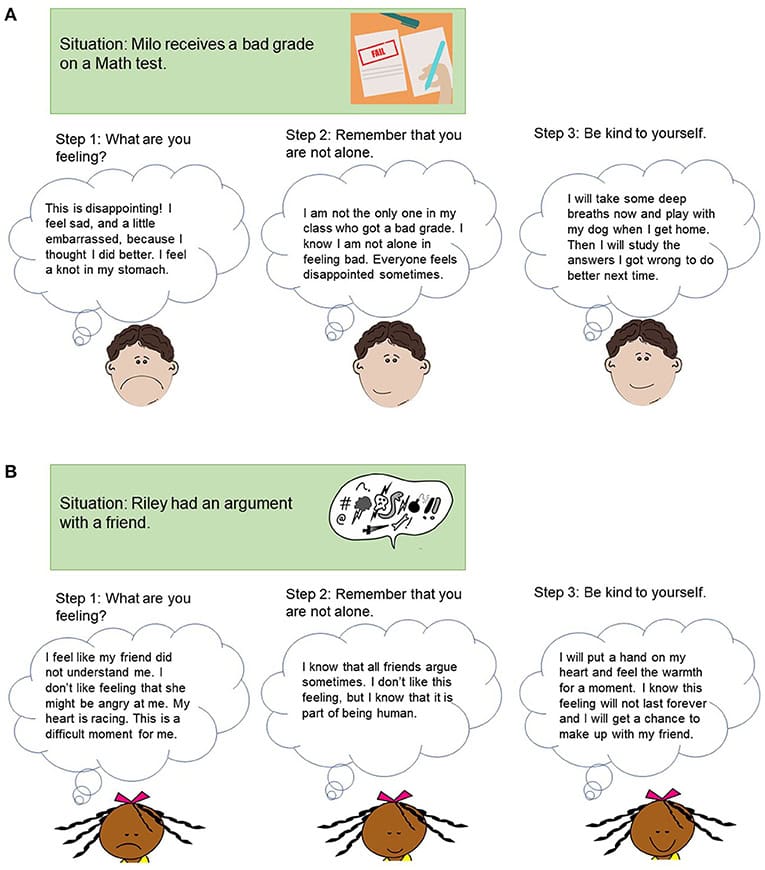 A

Situation: Milo receives a bad grade on a Math test.

FAIL

Step 1: What are you feeling?

This is disappointing! I feel sad, and a little embarrassed, because I thought I did better. I feel a knot in my stomach.

Step 2: Remember that you are not alone.

I am not the only one in my class who got a bad grade. I know I am not alone in feeling bad. Everyone feels disappointed sometimes.

Step 3: Be kind to yourself.

I will take some deep breaths now and play with my dog when I get home. Then I will study the answers I got wrong to do better next time.

B

Situation: Riley had an argument with a friend.

Step 1: What are you feeling?

I feel like my friend did not understand me. I don't like feeling that she might be angry at me. My heart is racing. This is a difficult moment for me.

Step 2: Remember that you are not alone.

I know that all friends argue sometimes. I don't like this feeling, but I know that it is part of being human.

Step 3: Be kind to yourself.

I will put a hand on my heart and feel the warmth for a moment. I know this feeling will not last forever and I will get a chance to make up with my friend.