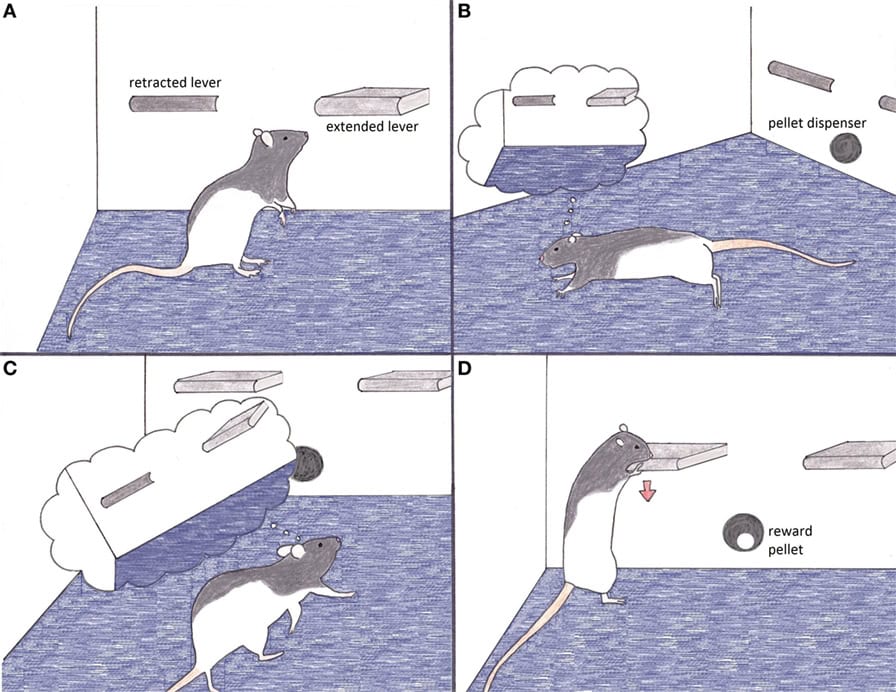 A

retracted lever

extended lever

B

pellet dispenser

C

D

reward pellet