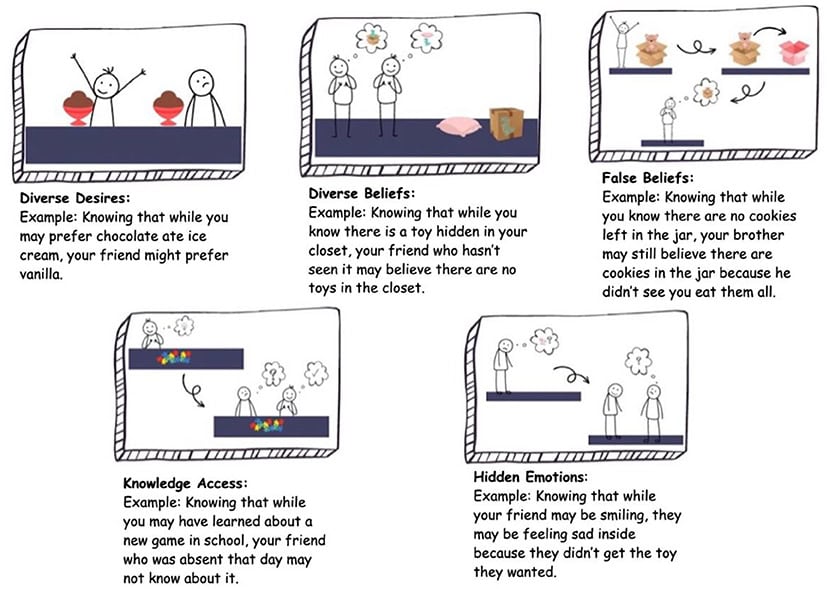 Diverse Desires:
Example: Knowing that while you may prefer chocolate ate ice cream, your friend might prefer vanilla.

Diverse Beliefs:
Example: Knowing that while you know there is a toy hidden in your closet, your friend who hasn't seen it may believe there are no toys in the closet.

False Beliefs:
Example: Knowing that while you know there are no cookies left in the jar, your brother may still believe there are cookies in the jar because he didn't see you eat them all.

Knowledge Access:
Example: Knowing that while you may have learned about a new game in school, your friend who was absent that day may not know about it.

Hidden Emotions:
Example: Knowing that while your friend may be smiling, they may be feeling sad inside because they didn't get the toy they wanted.