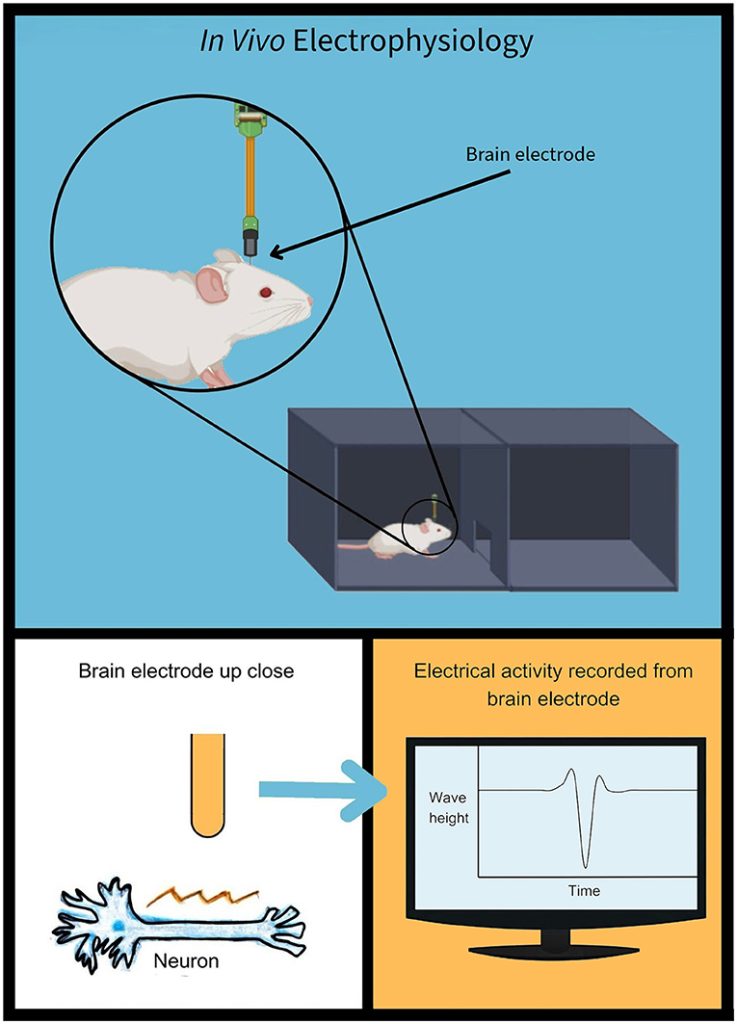 In Vivo Electrophysiology

Brain electrode

Brain electrode up close

Neuron

Electrical activity recorded from brain electrode

Wave height

Time